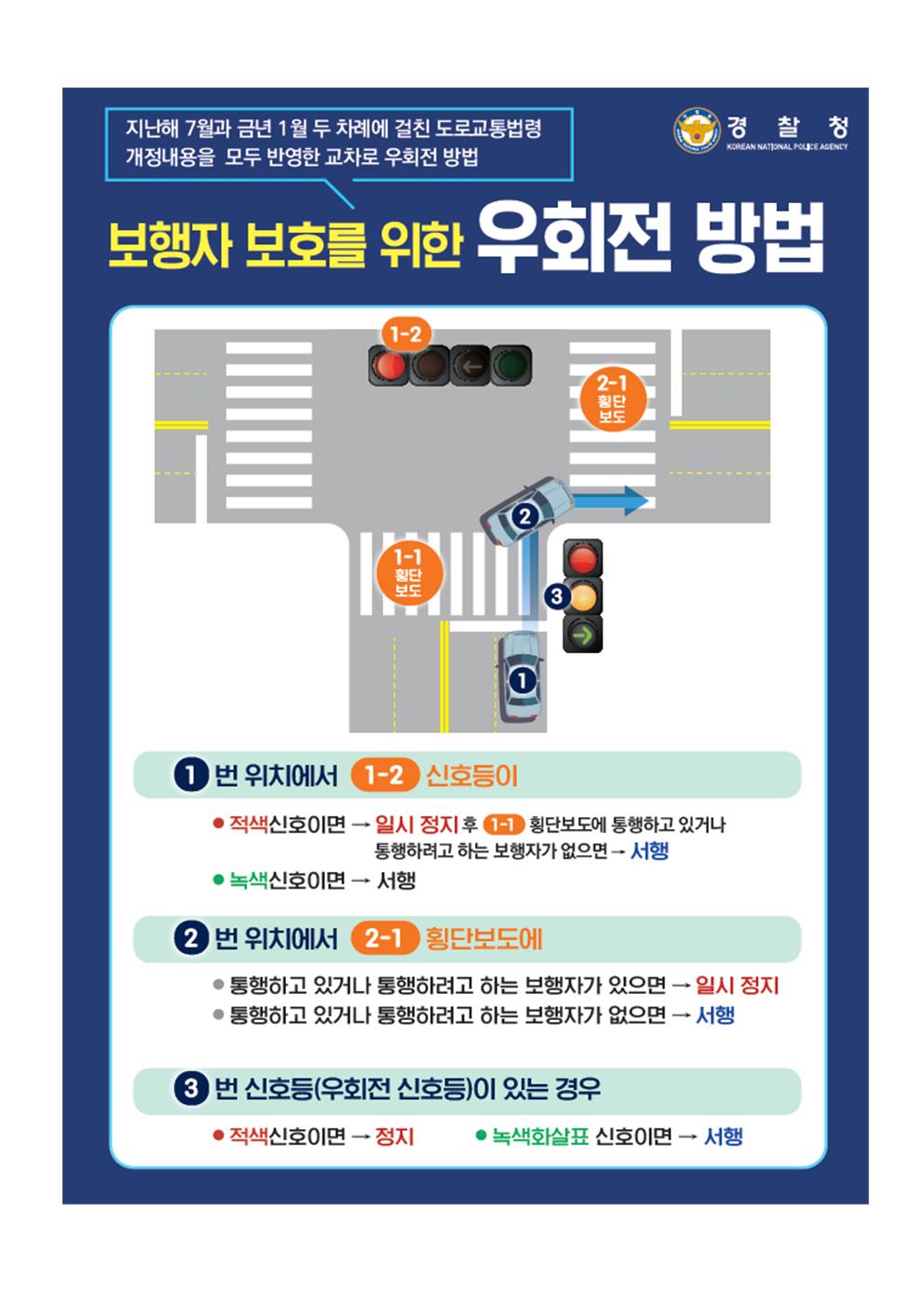 지난해 7월과 금년 1월 두 차례에 걸친 도로교통법령 개정내용을 모두 반영한 교차로 우회전 방법

경 찰 청
KOREAN NATIONAL POLICE AGENCY

보행자 보호를 위한 우회전 방법

1-2

2-1 횡단보도

2

1-1 횡단보도

3

1

1 번 위치에서 1-2 신호등이

● 적색신호이면 → 일시 정지 후 1-1 횡단보도에 통행하고 있거나 통행하려고 하는 보행자가 없으면 → 서행

● 녹색신호이면 → 서행

2 번 위치에서 2-1 횡단보도에

● 통행하고 있거나 통행하려고 하는 보행자가 있으면 → 일시 정지

● 통행하고 있거나 통행하려고 하는 보행자가 없으면 → 서행

3 번 신호등(우회전 신호등)이 있는 경우

● 적색신호이면 → 정지

● 녹색화살표 신호이면 → 서행